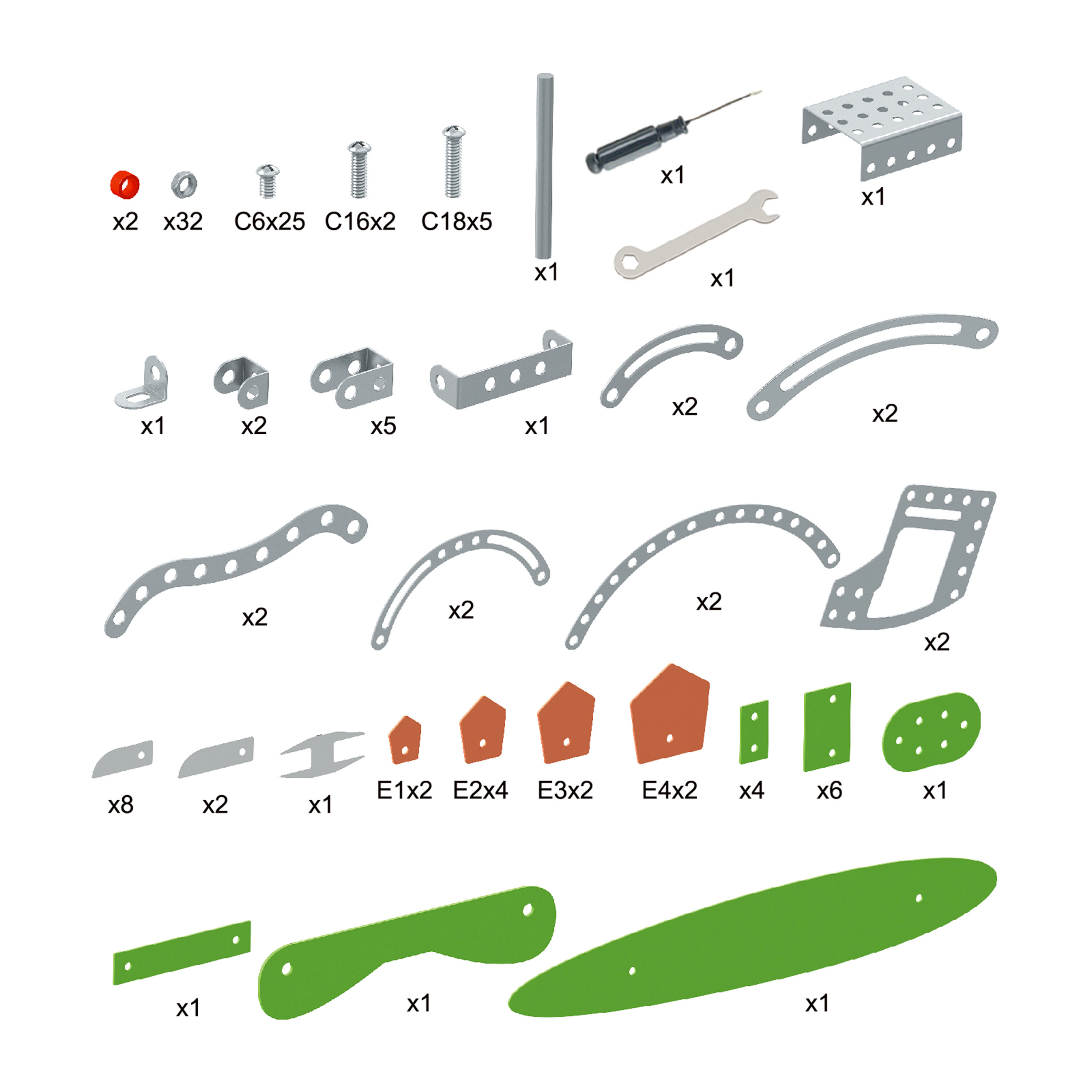 x2 x32 C6x25 C16x2 C18x5 x1 x1 x1 x1

x1 x2 x5 x1 x2 x2

x2 x2 x2 x2

x8 x2 x1 E1x2 E2x4 E3x2 E4x2 x4 x6 x1

x1 x1 x1